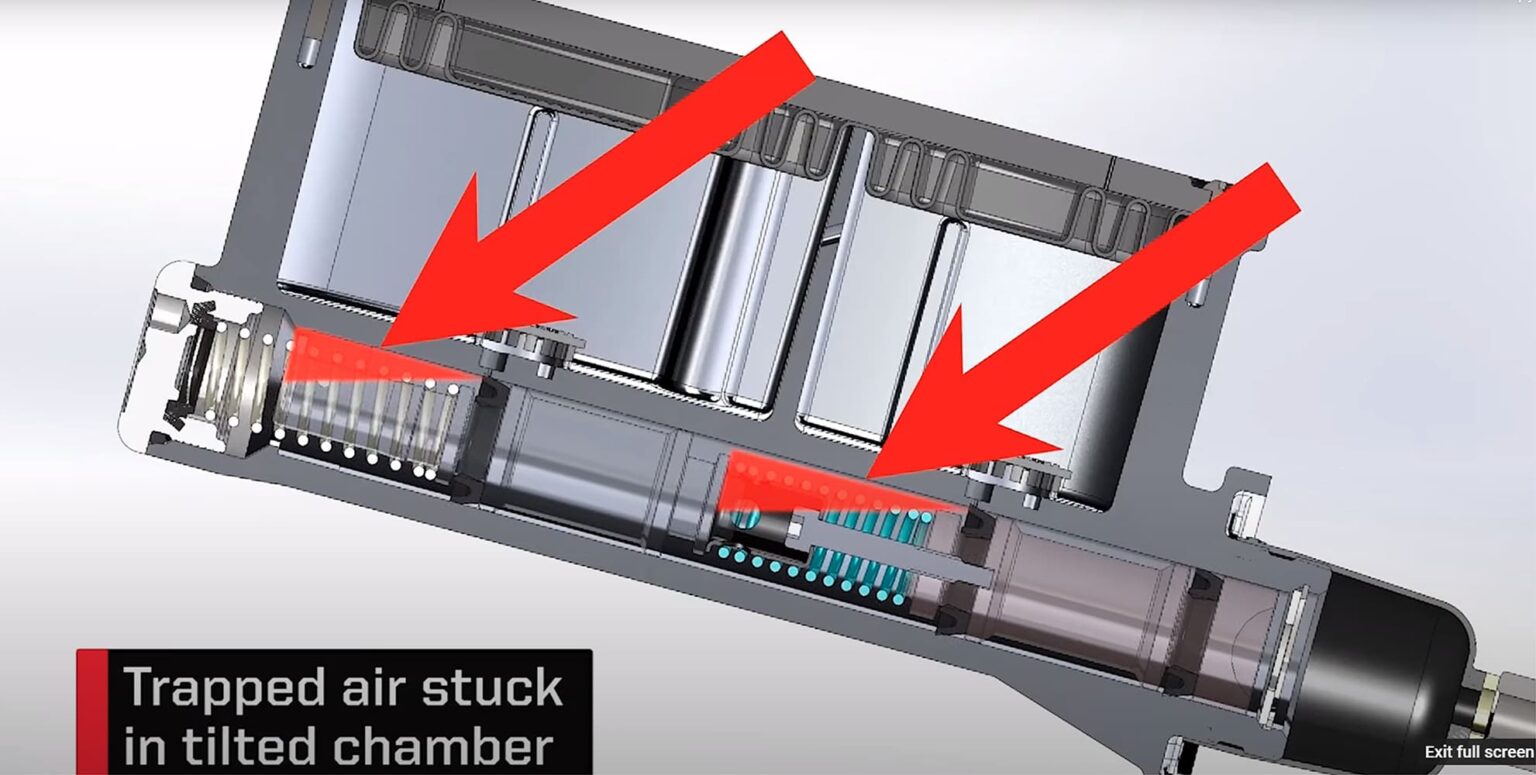 Trapped air stuck in tilted chamber

Exit full screen