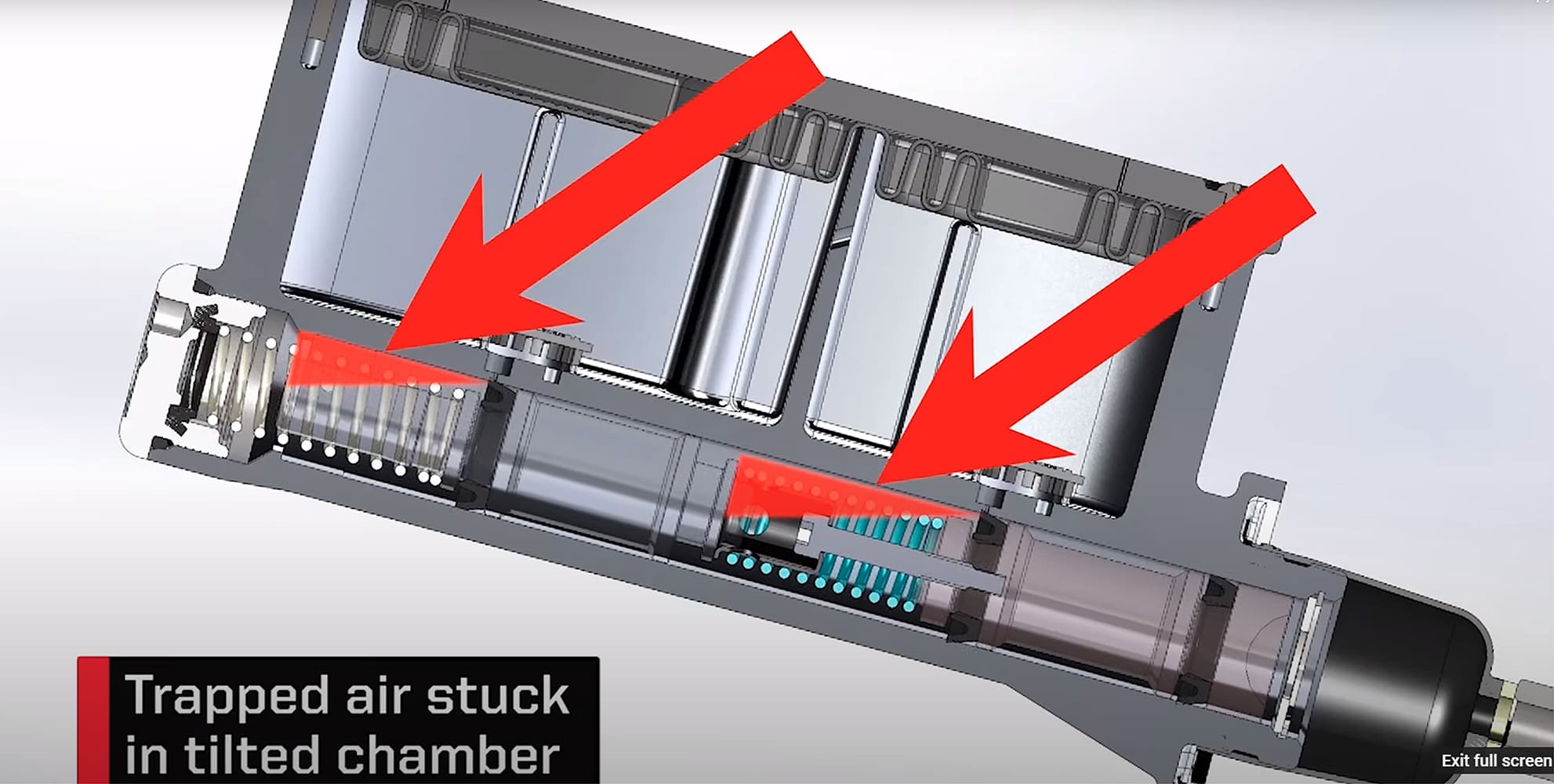 Trapped air stuck in tilted chamber

Exit full screen